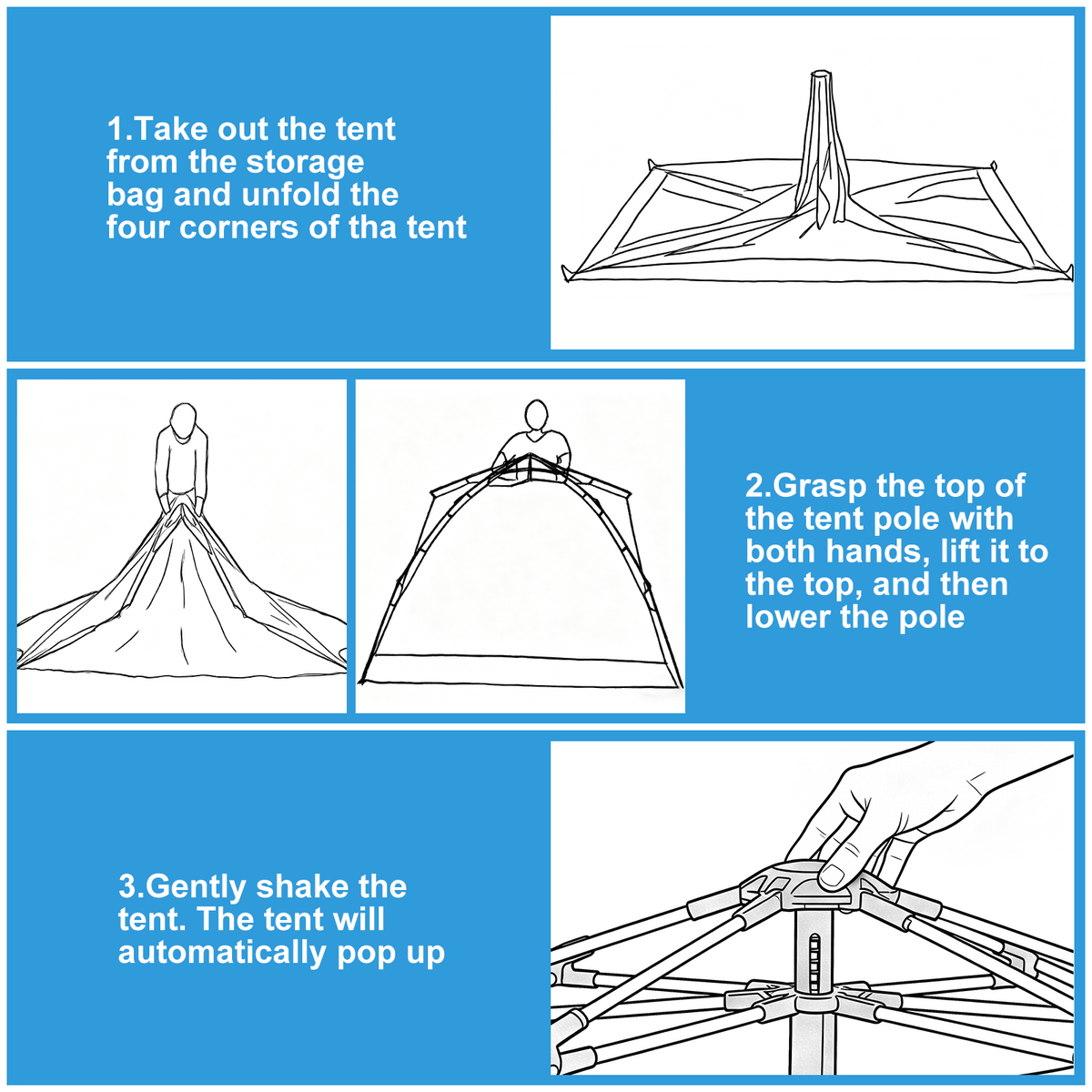 1.Take out the tent from the storage bag and unfold the four corners of tha tent

2.Grasp the top of the tent pole with both hands, lift it to the top, and then lower the pole

3.Gently shake the tent. The tent will automatically pop up