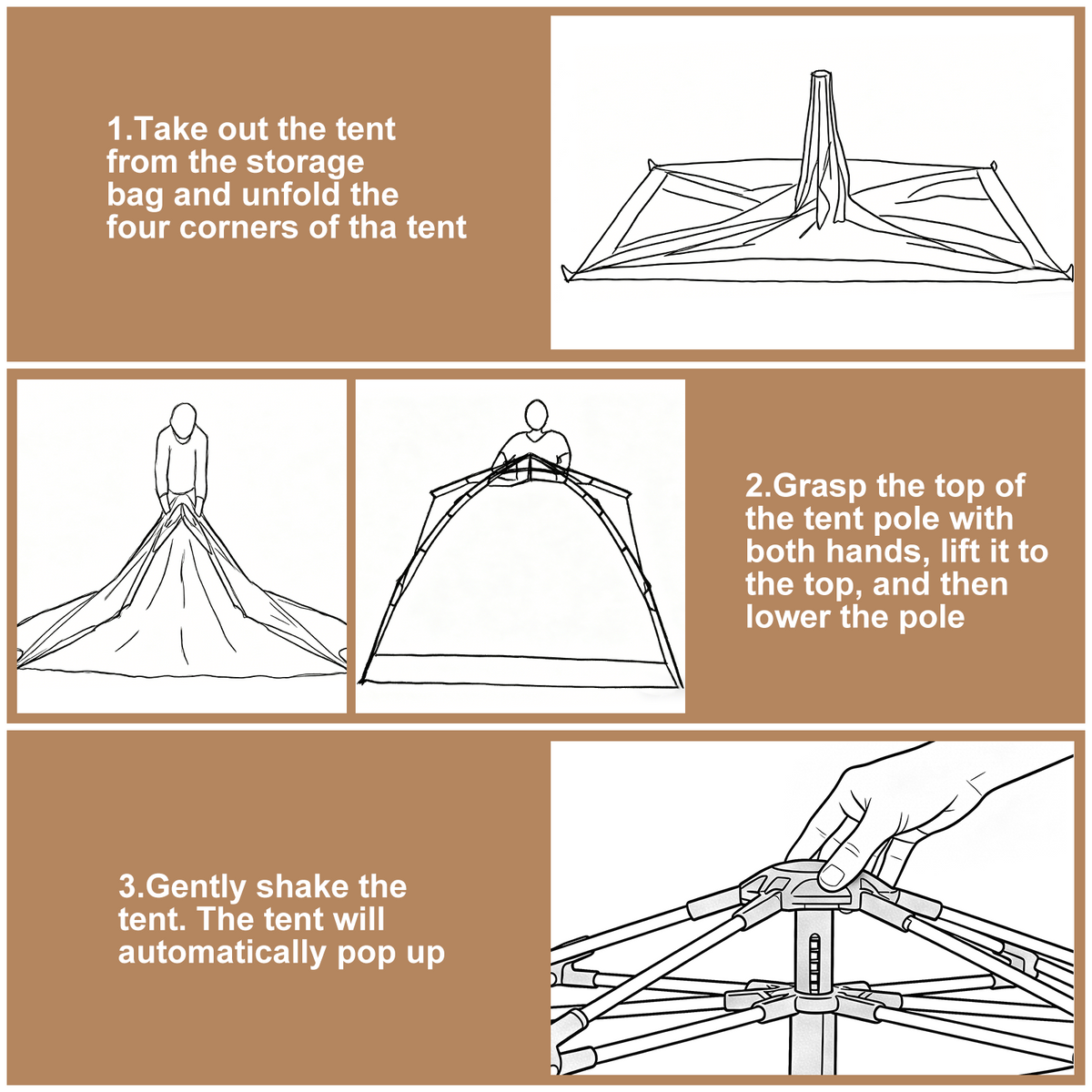 1.Take out the tent from the storage bag and unfold the four corners of tha tent

2.Grasp the top of the tent pole with both hands, lift it to the top, and then lower the pole

3.Gently shake the tent. The tent will automatically pop up