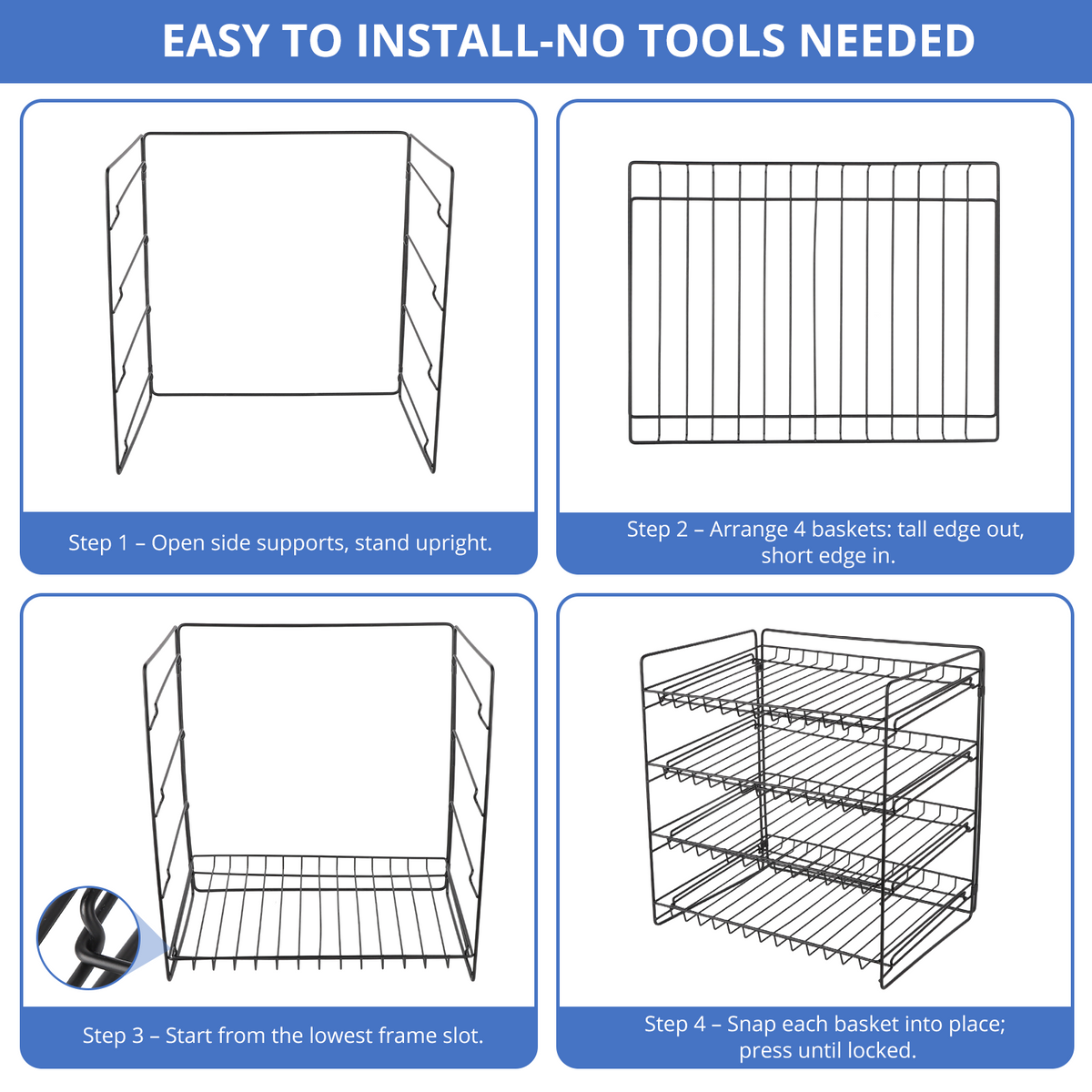 EASY TO INSTALL-NO TOOLS NEEDED

Step 1 – Open side supports, stand upright.

Step 2 – Arrange 4 baskets: tall edge out, short edge in.

Step 3 – Start from the lowest frame slot.

Step 4 – Snap each basket into place; press until locked.